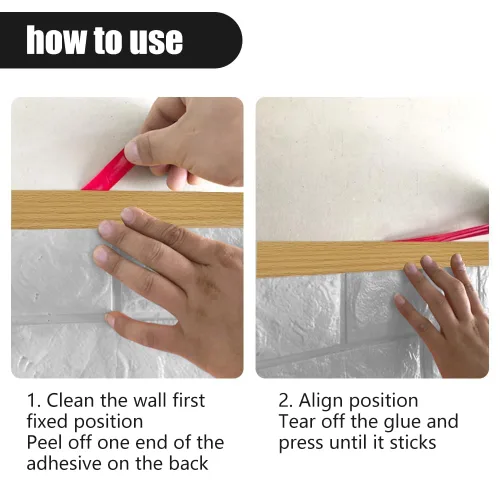 how to use

1. Clean the wall first
fixed position
Peel off one end of the adhesive on the back

2. Align position
Tear off the glue and press until it sticks