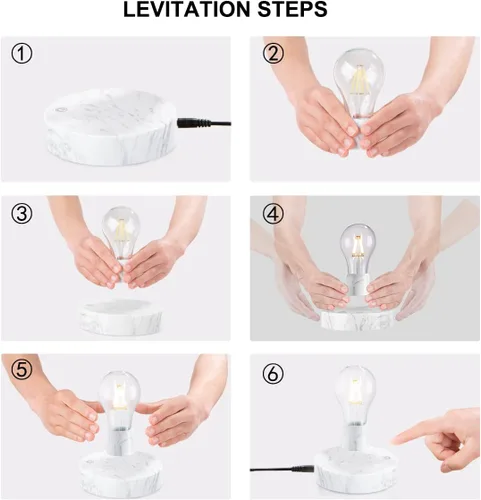 LEVITATION STEPS

①

②

③

④

⑤

⑥