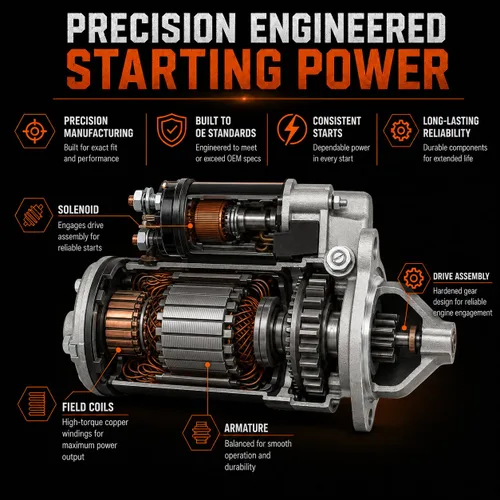 PRECISION ENGINEERED
STARTING POWER

PRECISION MANUFACTURING
Built for exact fit and performance

BUILT TO OE STANDARDS
Engineered to meet or exceed OEM specs

CONSISTENT STARTS
Dependable power in every start

LONG-LASTING RELIABILITY
Durable components for extended life

SOLENOID
Engages drive assembly for reliable starts

DRIVE ASSEMBLY
Hardened gear design for reliable engine engagement

FIELD COILS
High-torque copper windings for maximum power output

ARMATURE
Balanced for smooth operation and durability