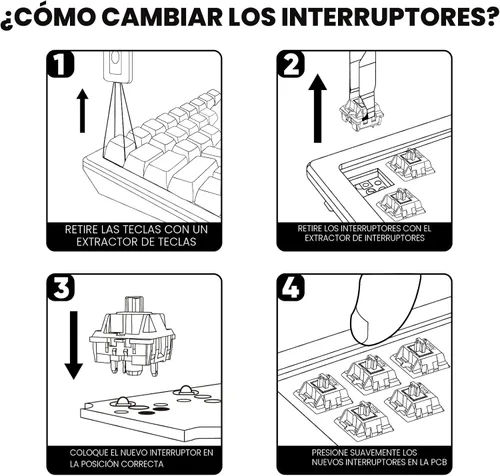 ¿CÓMO CAMBIAR LOS INTERRUPTORES?

1

RETIRE LAS TECLAS CON UN EXTRACTOR DE TECLAS

2

RETIRE LOS INTERRUPTORES CON EL EXTRACTOR DE INTERRUPTORES

3

COLOQUE EL NUEVO INTERRUPTOR EN LA POSICIÓN CORRECTA

4

PRESIONE SUAVEMENTE LOS NUEVOS INTERRUPTORES EN LA PCB