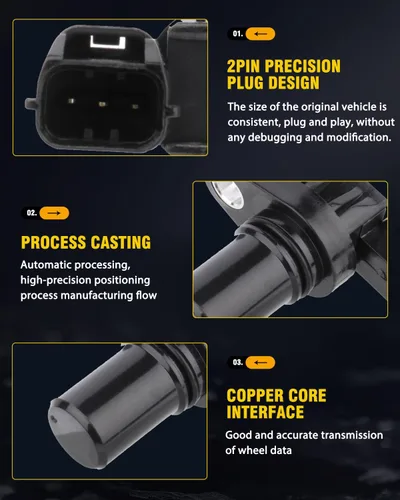 01.

2PIN PRECISION PLUG DESIGN

The size of the original vehicle is consistent, plug and play, without any debugging and modification.

02.

PROCESS CASTING

Automatic processing, high-precision positioning process manufacturing flow

03.

COPPER CORE INTERFACE

Good and accurate transmission of wheel data