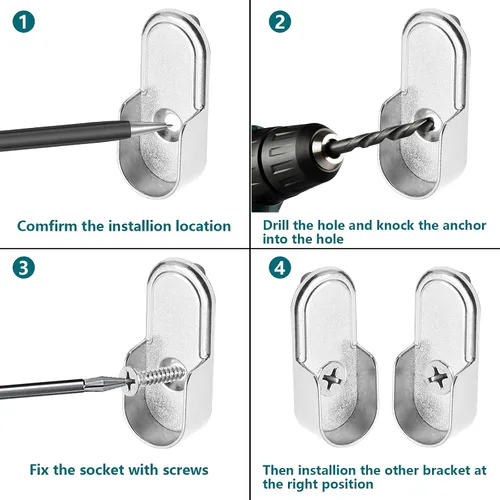 1

Comfirm the installion location

2

Drill the hole and knock the anchor into the hole

3

Fix the socket with screws

4

Then installion the other bracket at the right position