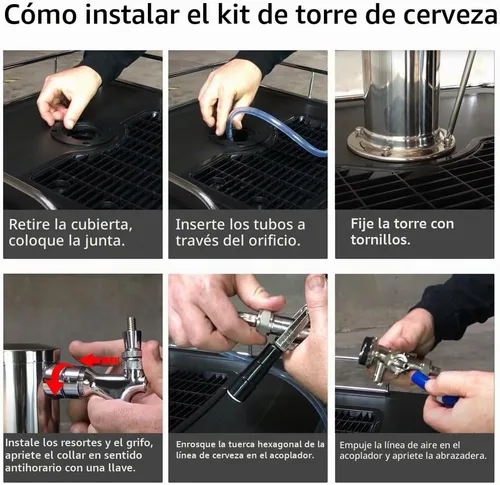 Cómo instalar el kit de torre de cerveza

Retire la cubierta, coloque la junta.

Inserte los tubos a través del orificio.

Fije la torre con tornillos.

Instale los resortes y el grifo, apriete el collar en sentido antihorario con una llave.

Enrosque la tuerca hexagonal de la línea de cerveza en el acoplador.

Empuje la línea de aire en el acoplador y apriete la abrazadera.