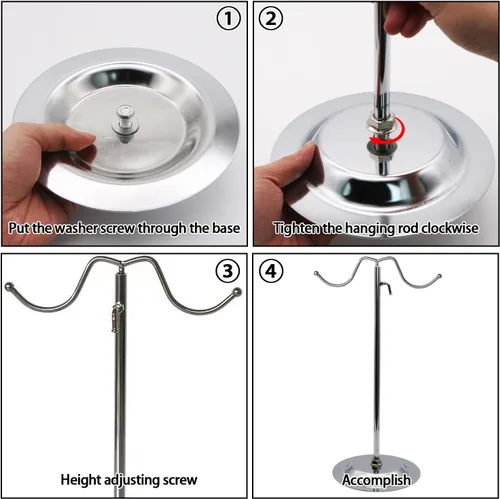 ①

Put the washer screw through the base

②

Tighten the hanging rod clockwise

③

Height adjusting screw

④

Accomplish