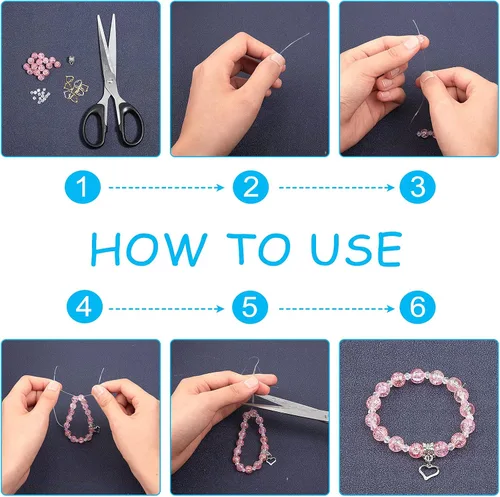 1

2

3

HOW TO USE

4

5

6