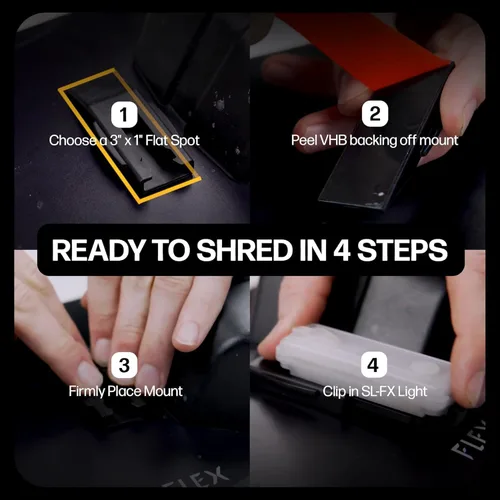 1
Choose a 3" x 1" Flat Spot

2
Peel VHB backing off mount

READY TO SHRED IN 4 STEPS

3
Firmly Place Mount

4
Clip in SL-FX Light

FLEX

FLEX