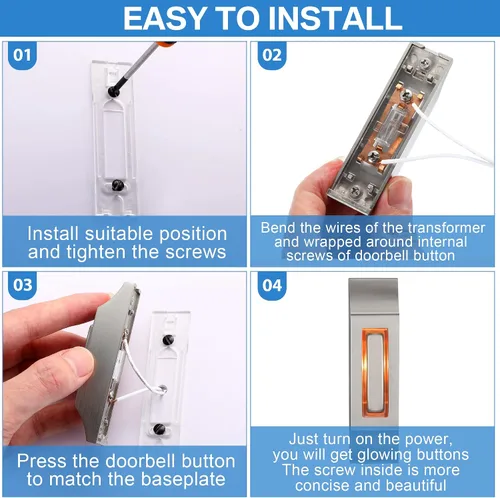 EASY TO INSTALL

01

Install suitable position and tighten the screws

02

Bend the wires of the transformer and wrapped around internal screws of doorbell button

03

Press the doorbell button to match the baseplate

04

Just turn on the power, you will get glowing buttons The screw inside is more concise and beautiful