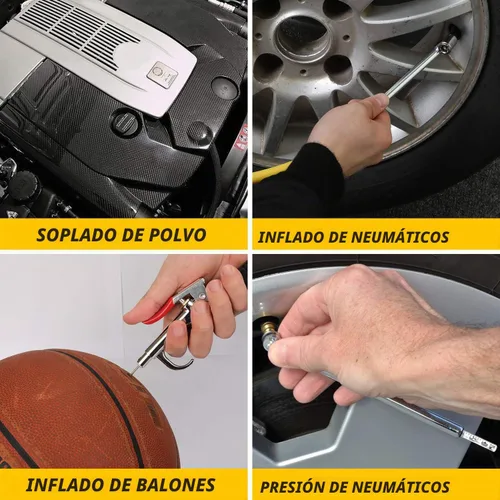 SOPLADO DE POLVO

INFLADO DE NEUMÁTICOS

INFLADO DE BALONES

PRESIÓN DE NEUMÁTICOS