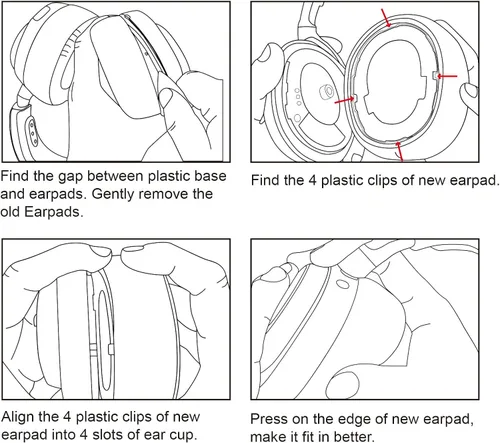 Find the gap between plastic base and earpads. Gently remove the old Earpads.

Find the 4 plastic clips of new earpad.

Align the 4 plastic clips of new earpad into 4 slots of ear cup.

Press on the edge of new earpad, make it fit in better.