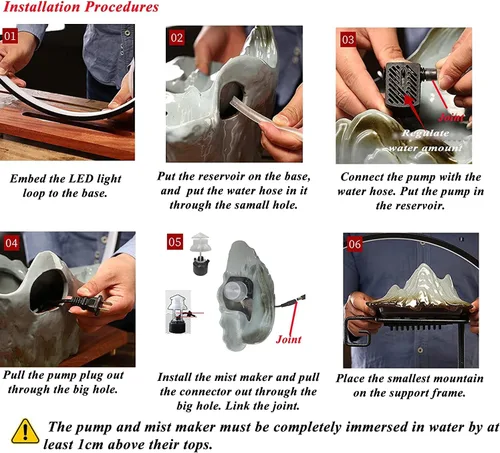 Installation Procedures

01

Embed the LED light loop to the base.

02

Put the reservoir on the base, and put the water hose in it through the samall hole.

03

Joint

Regulate water amount

Connect the pump with the water hose. Put the pump in the reservoir.

04

Pull the pump plug out through the big hole.

05

Joint

Install the mist maker and pull the connector out through the big hole. Link the joint.

06

Place the smallest mountain on the support frame.

The pump and mist maker must be completely immersed in water by at least 1cm above their tops.