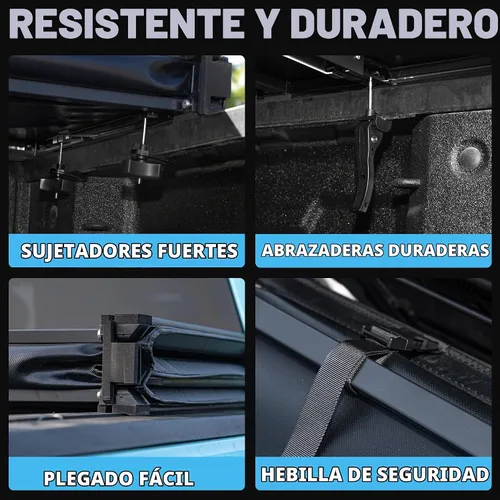 RESISTENTE Y DURADERO

SUJETADORES FUERTES

ABRAZADERAS DURADERAS

PLEGADO FÁCIL

HEBILLA DE SEGURIDAD