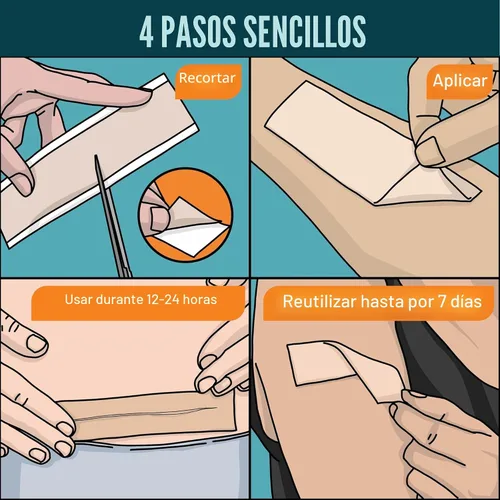 4 PASOS SENCILLOS

Recortar

Aplicar

Usar durante 12-24 horas

Reutilizar hasta por 7 días