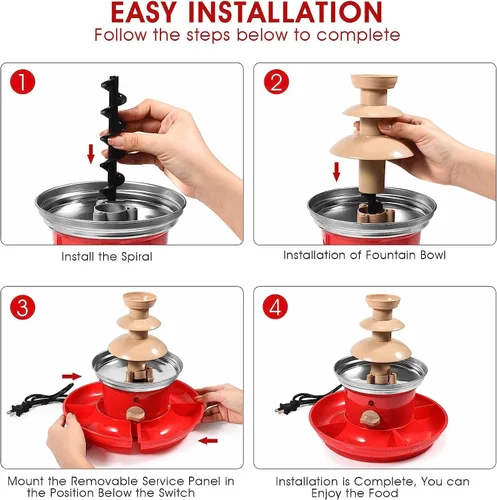 EASY INSTALLATION
Follow the steps below to complete

1

Install the Spiral

2

Installation of Fountain Bowl

3

Mount the Removable Service Panel in the Position Below the Switch

4

Installation is Complete, You can Enjoy the Food