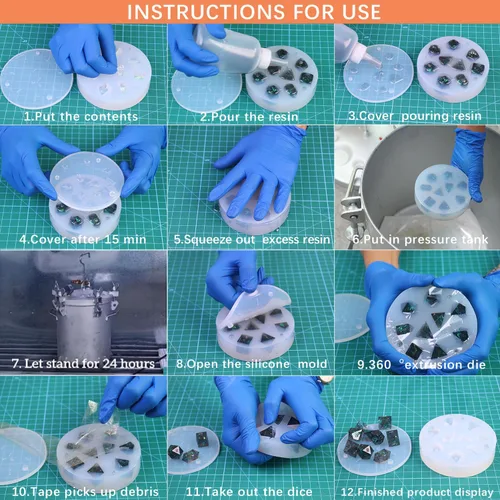 INSTRUCTIONS FOR USE

1.Put the contents

2.Pour the resin

3.Cover pouring resin

4.Cover after 15 min

5.Squeeze out excess resin

6.Put in pressure tank

7. Let stand for 24 hours

8.Open the silicone mold

9.360 °extrusion die

10.Tape picks up debris

11.Take out the dice

12.Finished product display