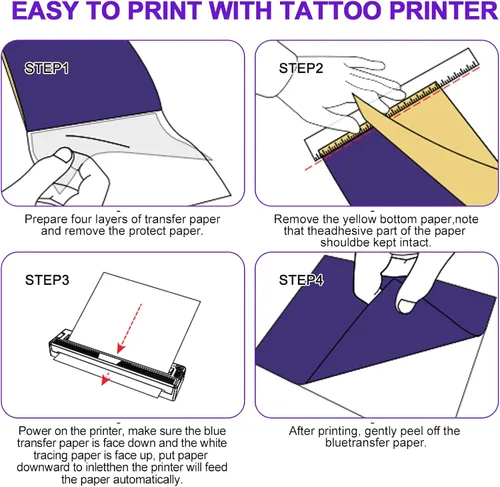 EASY TO PRINT WITH TATTOO PRINTER

STEP1

Prepare four layers of transfer paper and remove the protect paper.

STEP2

Remove the yellow bottom paper,note that theadhesive part of the paper shouldbe kept intact.

STEP3

Power on the printer, make sure the blue transfer paper is face down and the white tracing paper is face up, put paper downward to inletthen the printer will feed the paper automatically.

STEP4

After printing, gently peel off the bluetransfer paper.