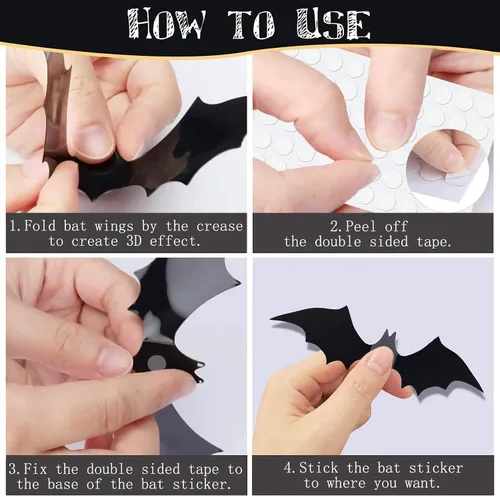 HOW TO USE

1.Fold bat wings by the crease to create 3D effect.

2.Peel off the double sided tape.

3.Fix the double sided tape to the base of the bat sticker.

4.Stick the bat sticker to where you want.