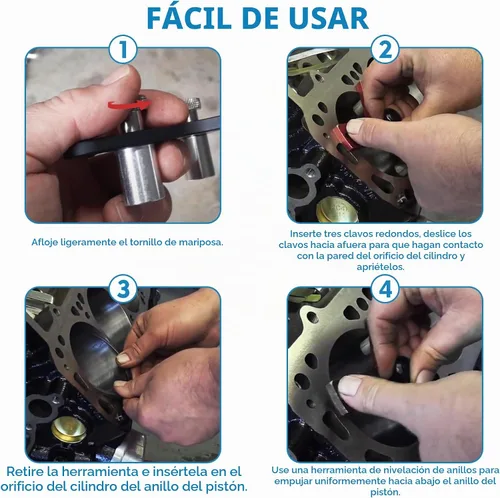 FÁCIL DE USAR

1

Afloje ligeramente el tornillo de mariposa.

2

Inserte tres clavos redondos, deslice los clavos hacia afuera para que hagan contacto con la pared del orificio del cilindro y apriételos.

3

Retire la herramienta e insértela en el orificio del cilindro del anillo del pistón.

4

Use una herramienta de nivelación de anillos para empujar uniformemente hacia abajo el anillo del pistón.