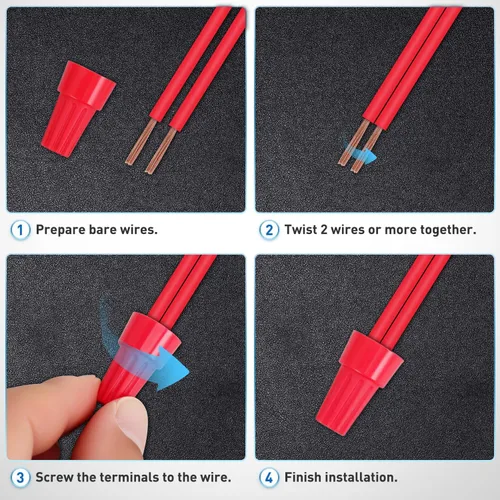 1 Prepare bare wires.

2 Twist 2 wires or more together.

3 Screw the terminals to the wire.

4 Finish installation.