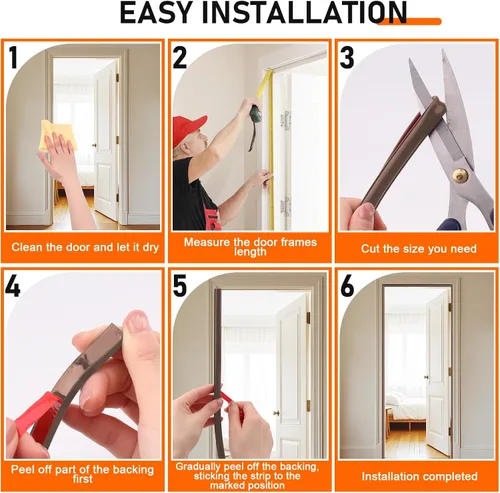 EASY INSTALLATION

1

Clean the door and let it dry

2

Measure the door frames length

3

Cut the size you need

4

Peel off part of the backing first

5

Gradually peel off the backing, sticking the strip to the marked position

6

Installation completed