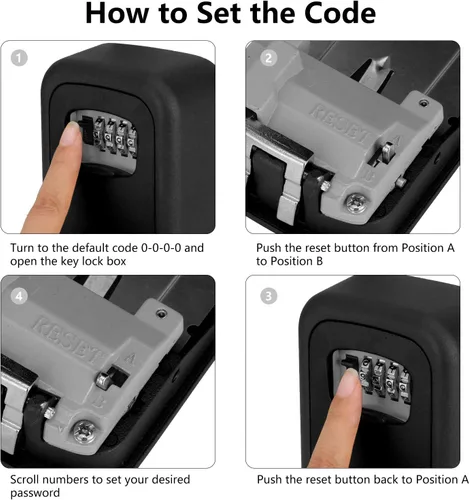 How to Set the Code

1

Turn to the default code 0-0-0-0 and open the key lock box

2

RESET A B

Push the reset button from Position A to Position B

4

RESET A B

Scroll numbers to set your desired password

3

Push the reset button back to Position A