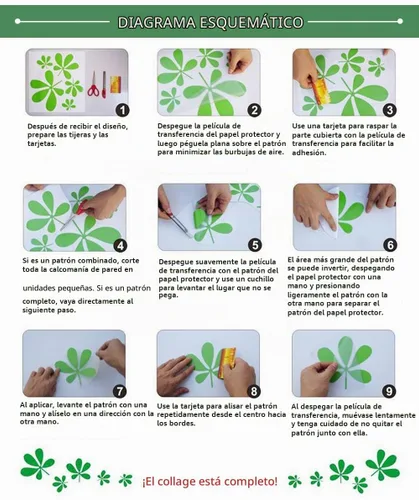 DIAGRAMA ESQUEMÁTICO

1
Después de recibir el diseño, prepare las tijeras y las tarjetas.

2
Despegue la película de transferencia del papel protector y luego péguela plana sobre el patrón para minimizar las burbujas de aire.

3
Use una tarjeta para raspar la parte cubierta con la película de transferencia para facilitar la adhesión.

4
Si es un patrón combinado, corte toda la calcomanía de pared en

unidades pequeñas. Si es un patrón

completo, vaya directamente al siguiente paso.

5
Despegue suavemente la película de transferencia con el patrón del papel protector y use un cuchillo para levantar el lugar que no se pega.

6
El área más grande del patrón se puede invertir, despegando el papel protector con una mano y presionando ligeramente el patrón con la otra mano para separar el patrón del papel protector.

7
Al aplicar, levante el patrón con una mano y alíselo en una dirección con la otra mano.

8
Use la tarjeta para alisar el patrón repetidamente desde el centro hacia los bordes.

9
Al despegar la película de transferencia, muévase lentamente y tenga cuidado de no quitar el patrón junto con ella.

¡El collage está completo!