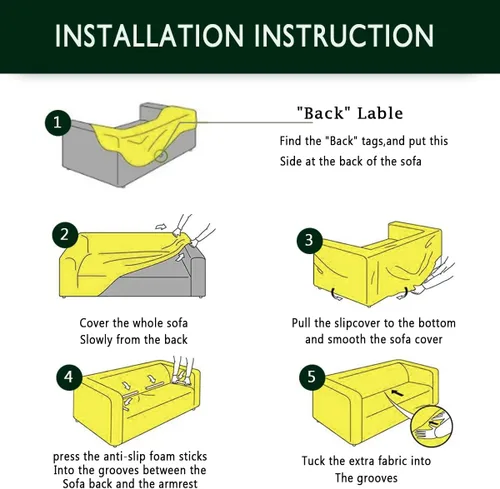 INSTALLATION INSTRUCTION

1

"Back" Lable

Find the "Back" tags,and put this Side at the back of the sofa

2

Cover the whole sofa Slowly from the back

3

Pull the slipcover to the bottom and smooth the sofa cover

4

press the anti-slip foam sticks Into the grooves between the Sofa back and the armrest

5

Tuck the extra fabric into The grooves