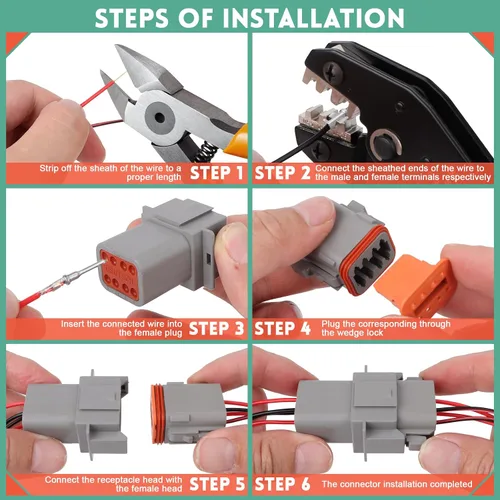 STEPS OF INSTALLATION

Strip off the sheath of the wire to a proper length STEP 1

STEP 2 Connect the sheathed ends of the wire to the male and female terminals respectively

Insert the connected wire into the female plug STEP 3

STEP 4 Plug the corresponding through the wedge lock

Connect the receptacle head with the female head STEP 5

STEP 6 The connector installation completed