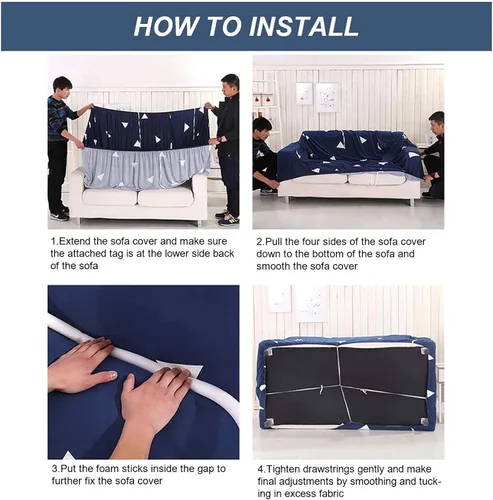 HOW TO INSTALL

1.Extend the sofa cover and make sure the attached tag is at the lower side back of the sofa

2.Pull the four sides of the sofa cover down to the bottom of the sofa and smooth the sofa cover

3.Put the foam sticks inside the gap to further fix the sofa cover

4.Tighten drawstrings gently and make final adjustments by smoothing and tucking in excess fabric