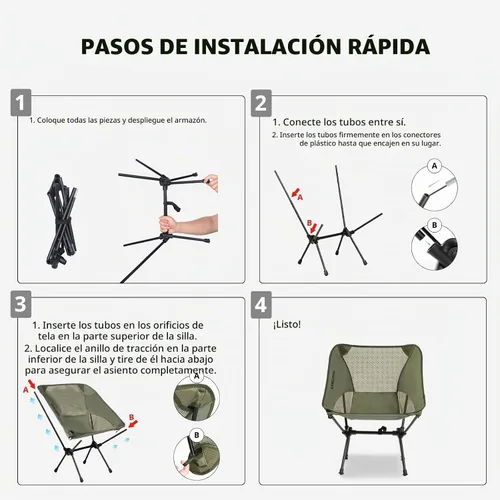 PASOS DE INSTALACIÓN RÁPIDA

1

1. Coloque todas las piezas y despliegue el armazón.

2

1. Conecte los tubos entre sí.
2. Inserte los tubos firmemente en los conectores de plástico hasta que encajen en su lugar.

A
B
A
B

3

1. Inserte los tubos en los orificios de tela en la parte superior de la silla.
2. Localice el anillo de tracción en la parte inferior de la silla y tire de él hacia abajo para asegurar el asiento completamente.

A
B
A
B

4

¡Listo!