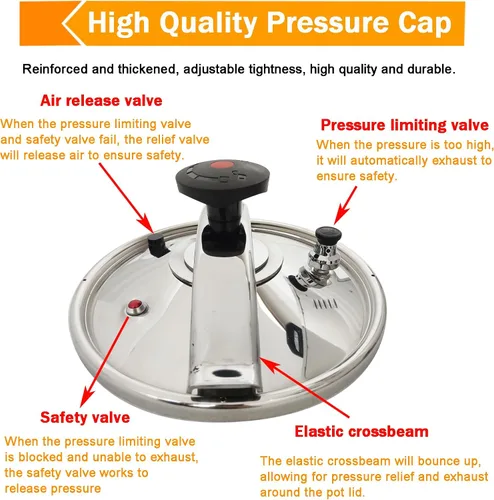 High Quality Pressure Cap

Reinforced and thickened, adjustable tightness, high quality and durable.

Air release valve

When the pressure limiting valve and safety valve fail, the relief valve will release air to ensure safety.

Pressure limiting valve

When the pressure is too high, it will automatically exhaust to ensure safety.

Safety valve

When the pressure limiting valve is blocked and unable to exhaust, the safety valve works to release pressure

Elastic crossbeam

The elastic crossbeam will bounce up, allowing for pressure relief and exhaust around the pot lid.