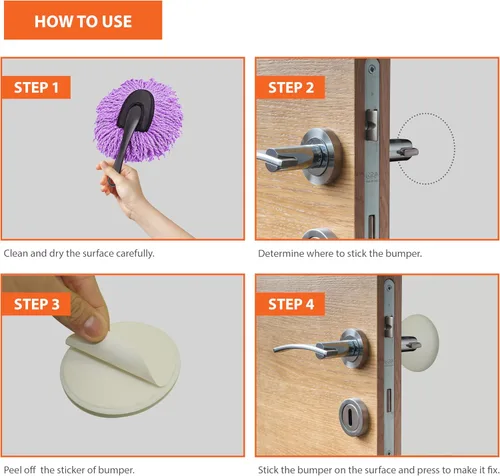 HOW TO USE

STEP 1

Clean and dry the surface carefully.

STEP 2

Determine where to stick the bumper.

STEP 3

Peel off the sticker of bumper.

STEP 4

Stick the bumper on the surface and press to make it fix.