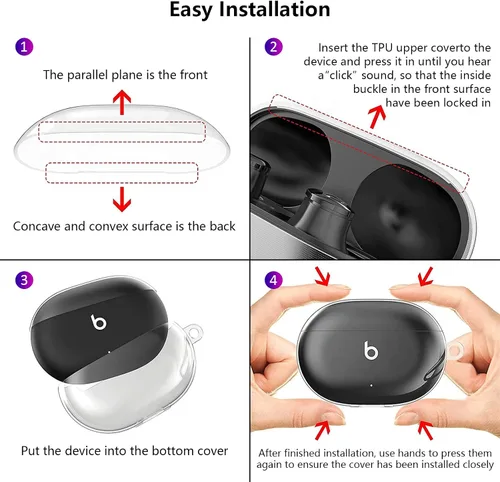 Easy Installation

1

The parallel plane is the front

Concave and convex surface is the back

2

Insert the TPU upper coverto the device and press it in until you hear a"click" sound, so that the inside buckle in the front surface have been locked in

3

b

Put the device into the bottom cover

4

b

After finished installation, use hands to press them again to ensure the cover has been installed closely