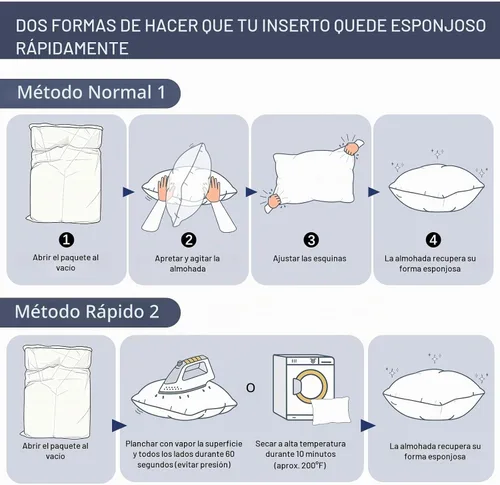 DOS FORMAS DE HACER QUE TU INSERTO QUEDE ESPONJOSO RÁPIDAMENTE

Método Normal 1

1
Abrir el paquete al vacío

2
Apretar y agitar la almohada

3
Ajustar las esquinas

4
La almohada recupera su forma esponjosa

Método Rápido 2

Abrir el paquete al vacío

Planchar con vapor la superficie y todos los lados durante 60 segundos (evitar presión)

O

Secar a alta temperatura durante 10 minutos (aprox. 200°F)

La almohada recupera su forma esponjosa