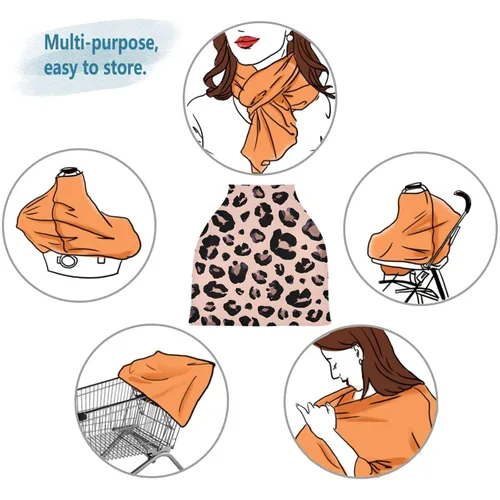 Multi-purpose,
easy to store.