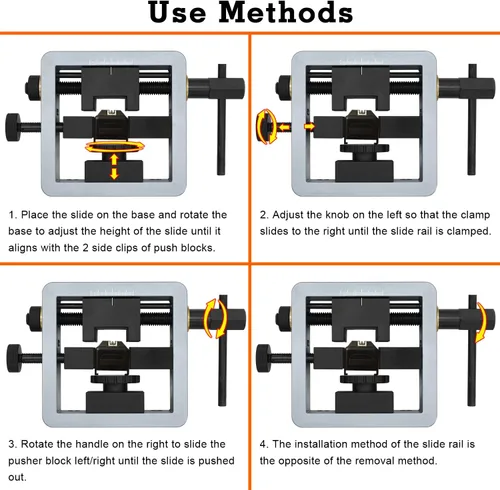 Use Methods

1. Place the slide on the base and rotate the base to adjust the height of the slide until it aligns with the 2 side clips of push blocks.

2. Adjust the knob on the left so that the clamp slides to the right until the slide rail is clamped.

3. Rotate the handle on the right to slide the pusher block left/right until the slide is pushed out.

4. The installation method of the slide rail is the opposite of the removal method.