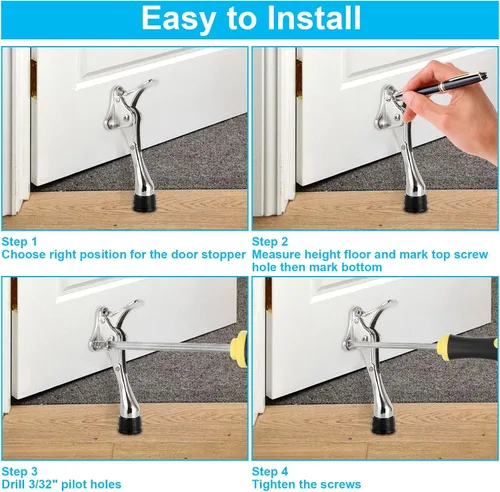 Easy to Install

Step 1
Choose right position for the door stopper

Step 2
Measure height floor and mark top screw hole then mark bottom

Step 3
Drill 3/32" pilot holes

Step 4
Tighten the screws