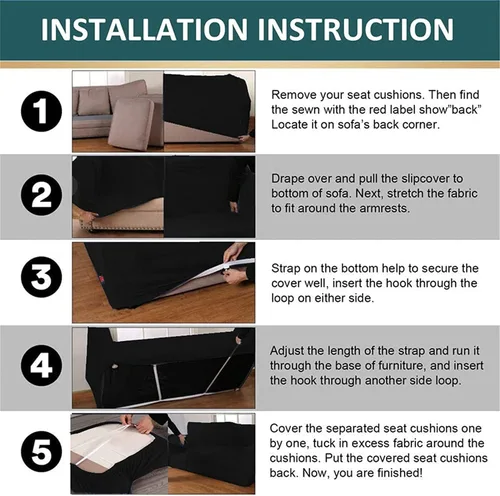 INSTALLATION INSTRUCTION

1

Remove your seat cushions. Then find the sewn with the red label show"back" Locate it on sofa's back corner.

2

Drape over and pull the slipcover to bottom of sofa. Next, stretch the fabric to fit around the armrests.

3

Strap on the bottom help to secure the cover well, insert the hook through the loop on either side.

4

Adjust the length of the strap and run it through the base of furniture, and insert the hook through another side loop.

5

Cover the separated seat cushions one by one, tuck in excess fabric around the cushions. Put the covered seat cushions back. Now, you are finished!