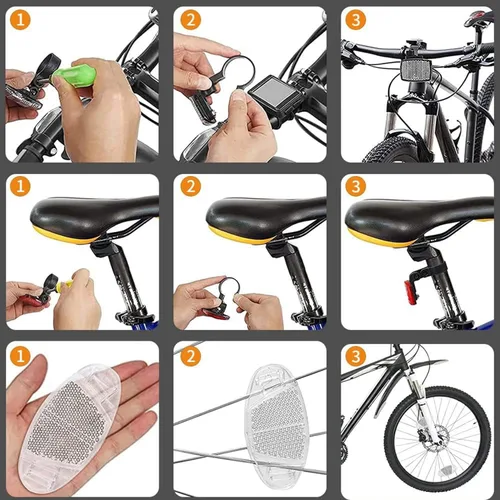 1
2
3
1
2
3
1
2
3