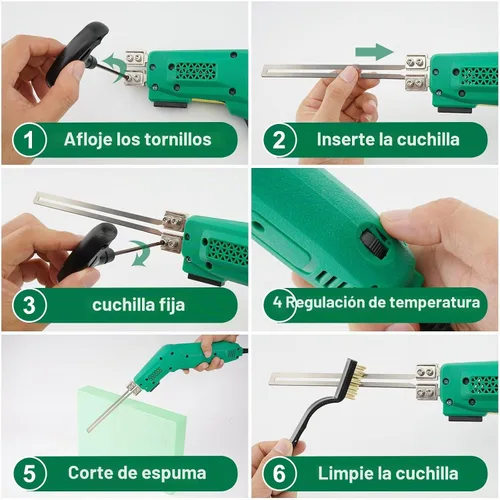 1 Afloje los tornillos

2 Inserte la cuchilla

3 cuchilla fija

4 Regulación de temperatura

5 Corte de espuma

6 Limpie la cuchilla