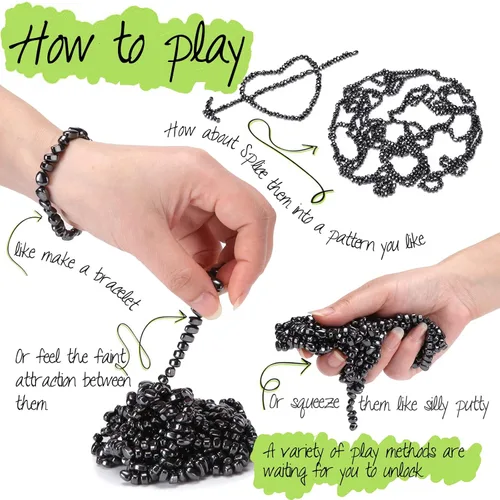 How to play

How about Splice them into a pattern you like

like make a bracelet

Or feel the faint attraction between them

Or squeeze them like silly putty

A variety of play methods are waiting for you to unlock