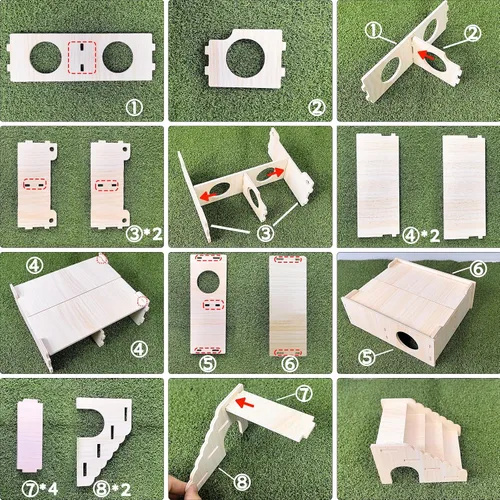 ①

②

①
②

③*2

③

④*2

④
④

⑤
⑥

⑥
⑤

⑦*4
⑧*2

⑦
⑧