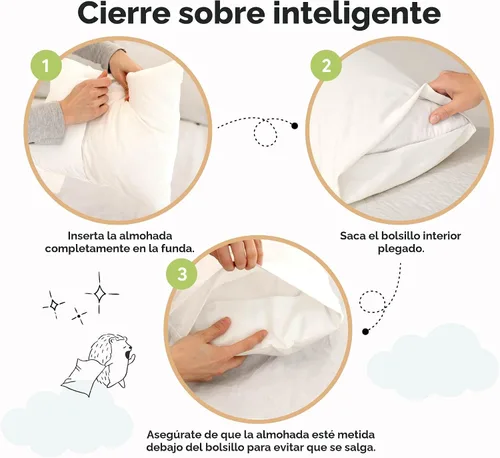 Cierre sobre inteligente

1

Inserta la almohada completamente en la funda.

2

Saca el bolsillo interior plegado.

3

Asegúrate de que la almohada esté metida debajo del bolsillo para evitar que se salga.