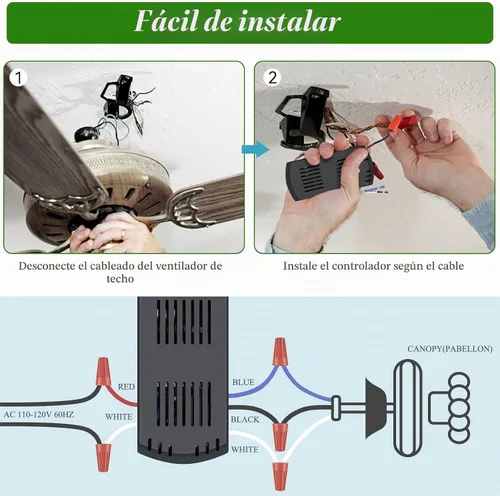 Fácil de instalar

1

2

Desconecte el cableado del ventilador de techo

Instale el controlador según el cable

CANOPY(PABELLON)

RED

AC 110-120V 60HZ

WHITE

BLUE

BLACK

WHITE