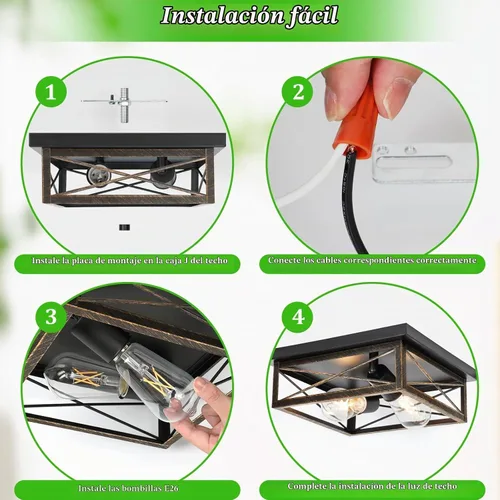 Instalación fácil

1

Instale la placa de montaje en la caja J del techo

2

Conecte los cables correspondientes correctamente

3

Instale las bombillas E26

4

Complete la instalación de la luz de techo