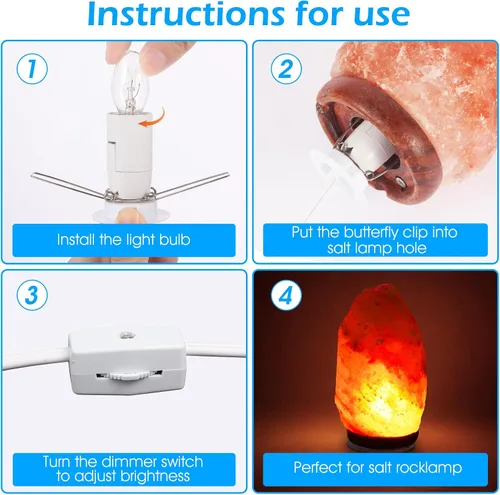 Instructions for use

1
Install the light bulb

2
Put the butterfly clip into salt lamp hole

3
Turn the dimmer switch to adjust brightness

4
Perfect for salt rocklamp