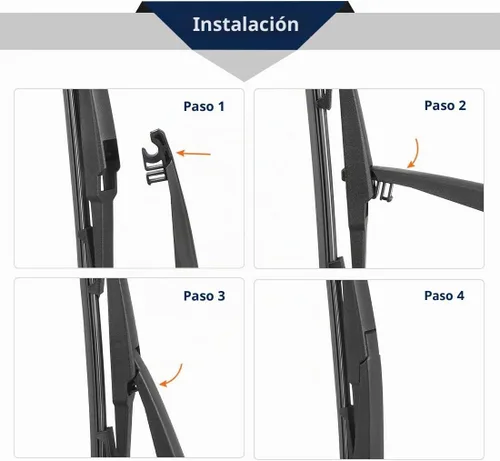 Instalación

Paso 1

Paso 2

Paso 3

Paso 4