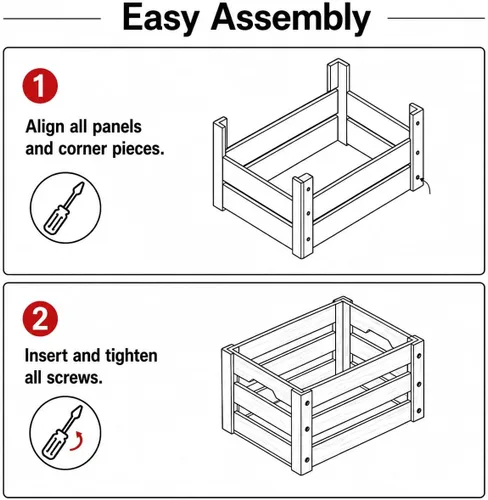 Easy Assembly

1

Align all panels and corner pieces.

2

Insert and tighten all screws.