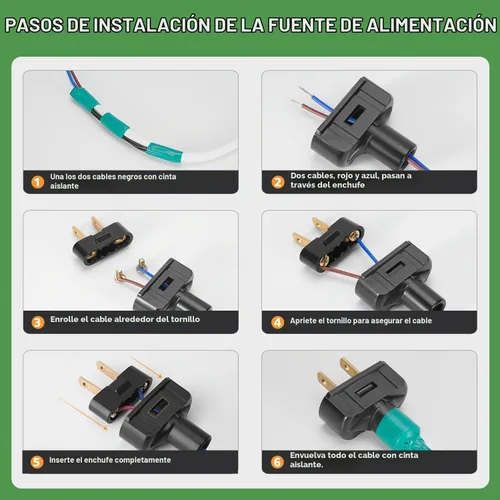 PASOS DE INSTALACIÓN DE LA FUENTE DE ALIMENTACIÓN

1 Una los dos cables negros con cinta aislante

2 Dos cables, rojo y azul, pasan a través del enchufe

3 Enrolle el cable alrededor del tornillo

4 Apriete el tornillo para asegurar el cable

5 Inserte el enchufe completamente

6 Envuelva todo el cable con cinta aislante.