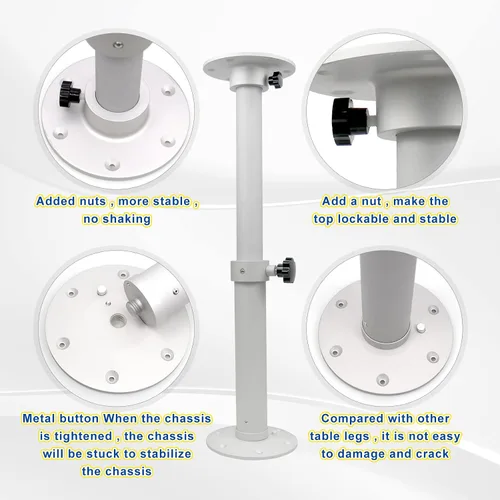 Added nuts , more stable , no shaking

Add a nut , make the top lockable and stable

Metal button When the chassis is tightened , the chassis will be stuck to stabilize the chassis

Compared with other table legs , it is not easy to damage and crack