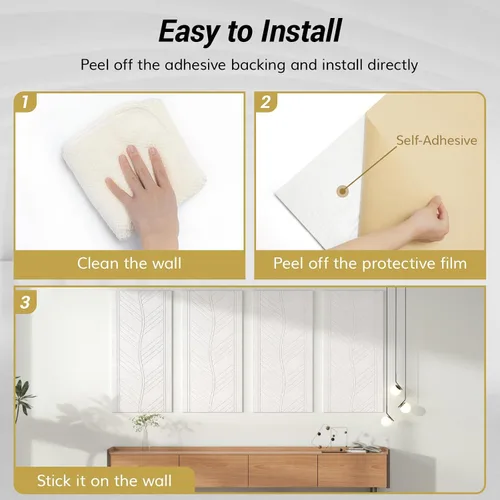 Easy to Install

Peel off the adhesive backing and install directly

1

Clean the wall

2

Self-Adhesive

Peel off the protective film

3

Stick it on the wall